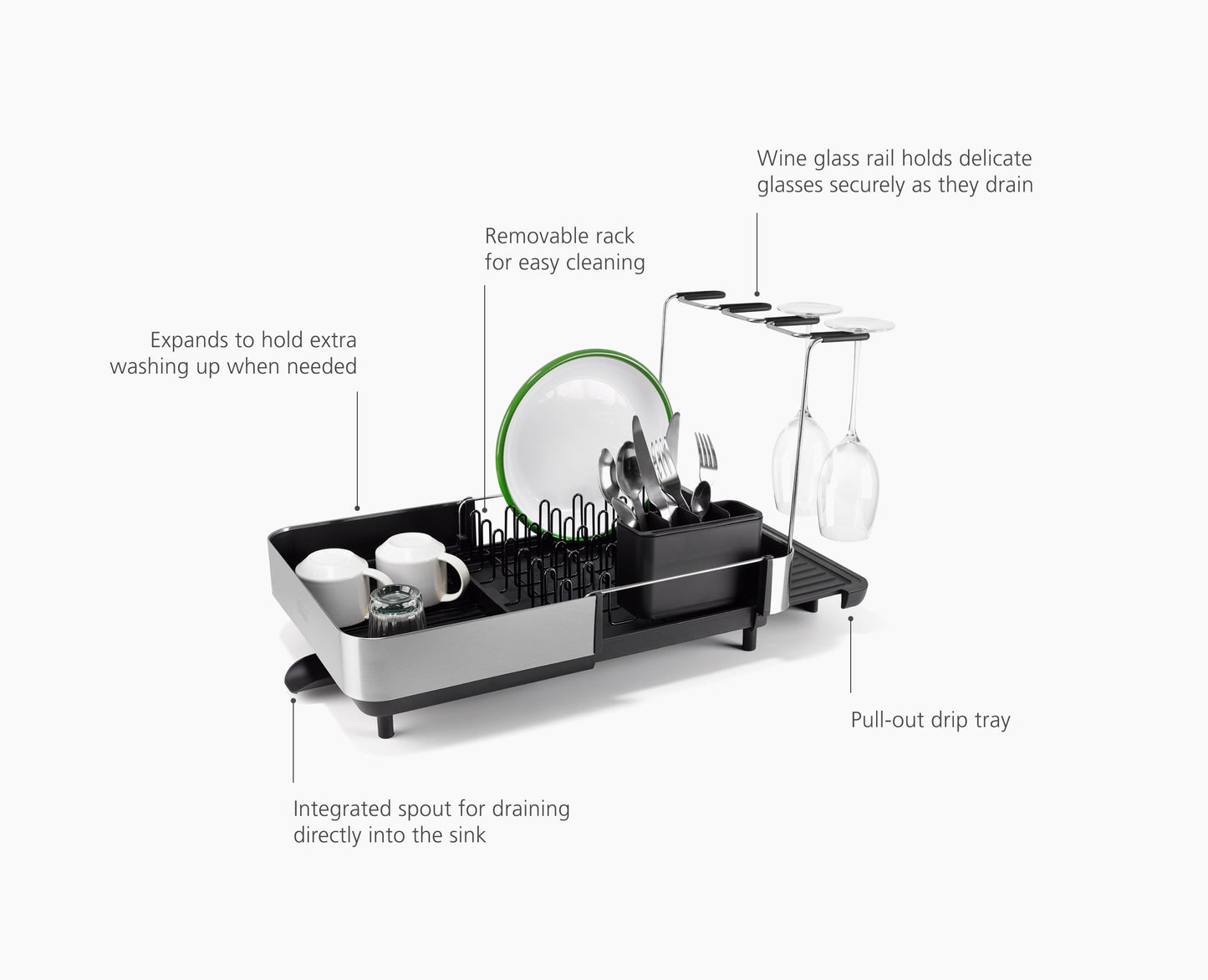 Wine glass rail holds delicate glasses securely as they drain

Removable rack for easy cleaning

Expands to hold extra washing up when needed

Pull-out drip tray

Integrated spout for draining directly into the sink